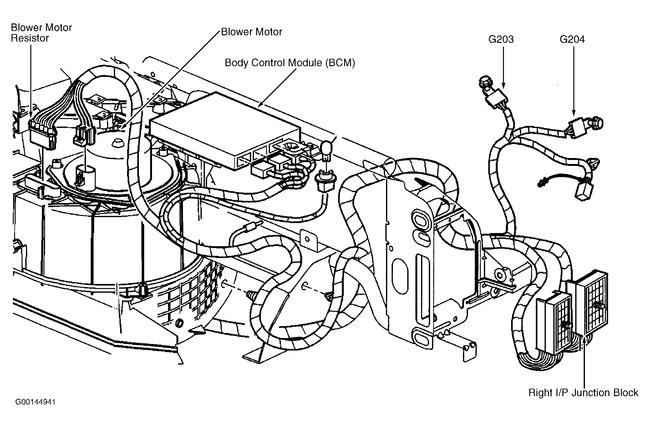 Blower Motor Resistor

Blower Motor

Body Control Module (BCM)

G203

G204

Right I/P Junction Block

G00144941