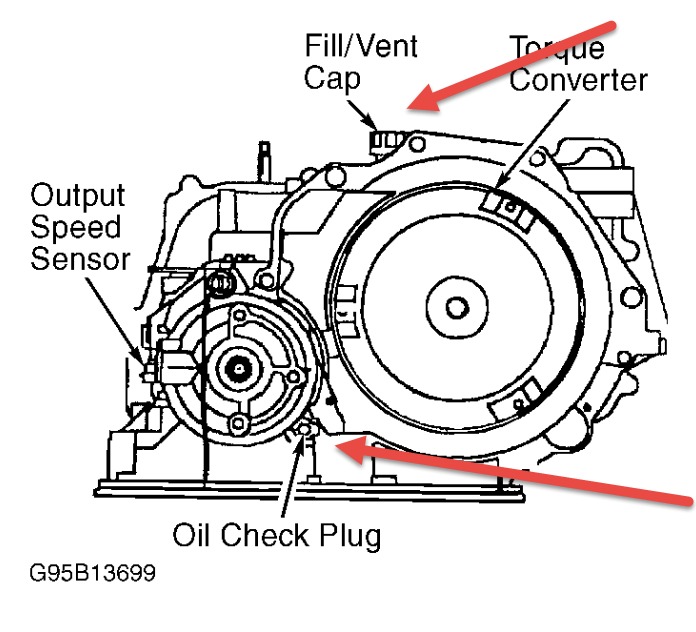 Fill/Vent Cap

Torque Converter

Output Speed Sensor

Oil Check Plug

G95B13699