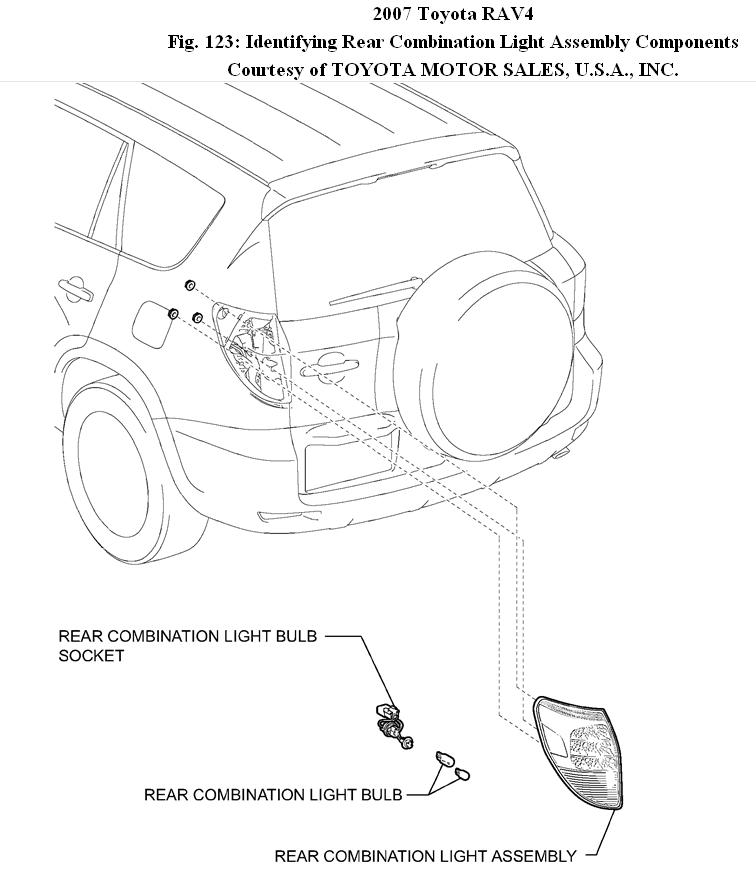 2007 Toyota RAV4
Fig. 123: Identifying Rear Combination Light Assembly Components
Courtesy of TOYOTA MOTOR SALES, U.S.A., INC.

REAR COMBINATION LIGHT BULB SOCKET

REAR COMBINATION LIGHT BULB

REAR COMBINATION LIGHT ASSEMBLY