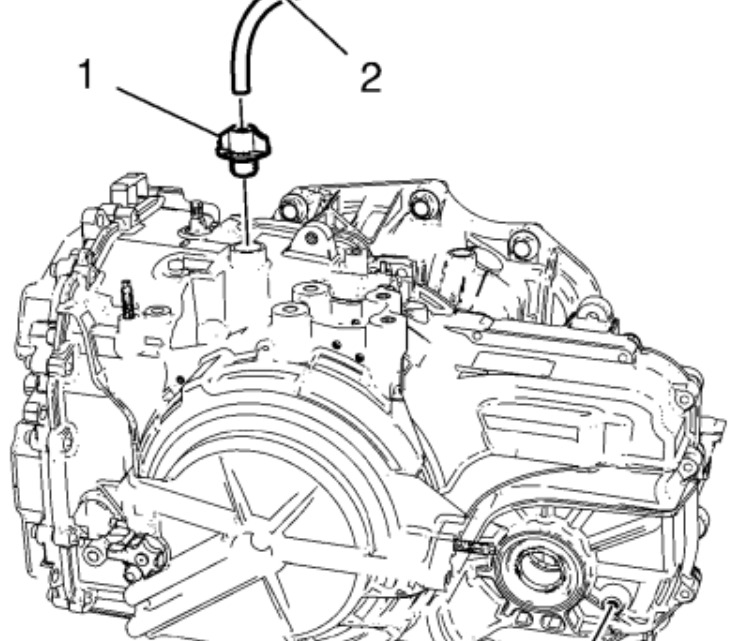 1
2