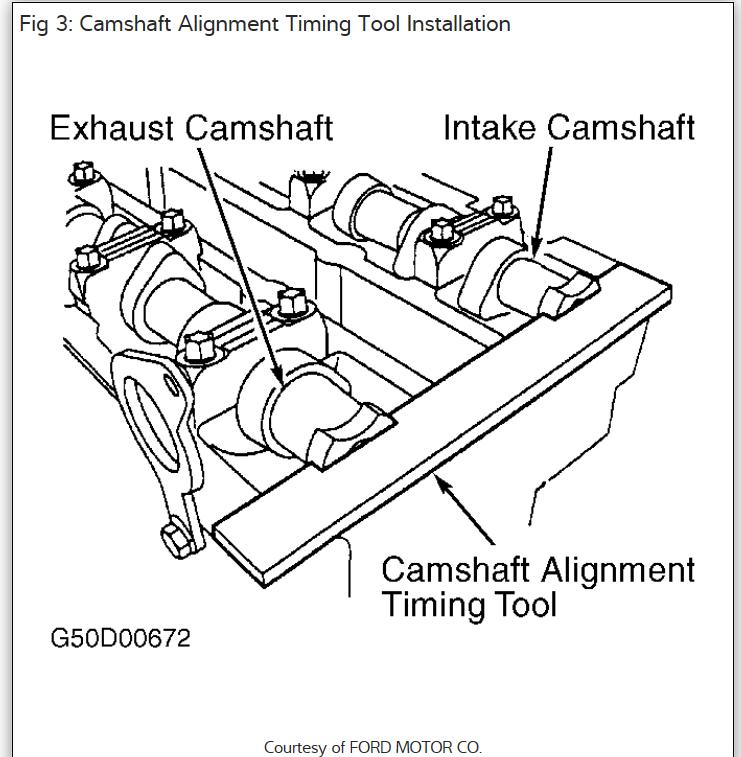 Fig 3: Camshaft Alignment Timing Tool Installation

Exhaust Camshaft

Intake Camshaft

Camshaft Alignment Timing Tool

G50D00672

Courtesy of FORD MOTOR CO.