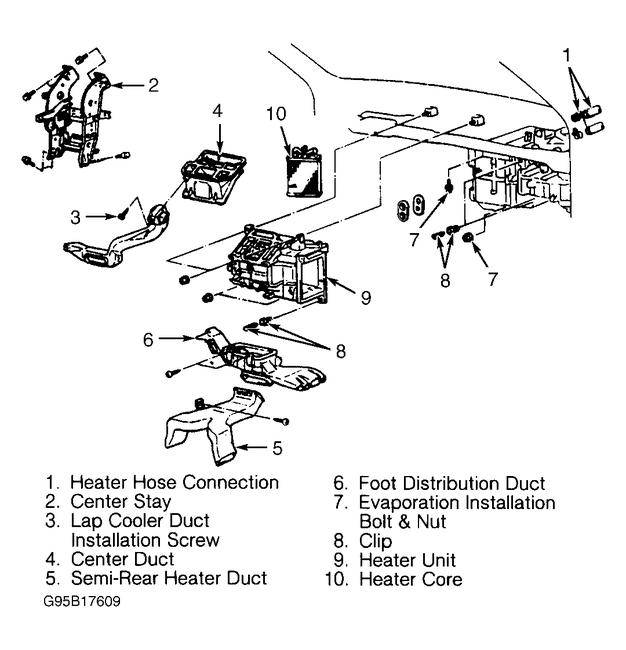 1
2
4
10
3
7
8
7
9
6
8
5

1. Heater Hose Connection
2. Center Stay
3. Lap Cooler Duct Installation Screw
4. Center Duct
5. Semi-Rear Heater Duct

6. Foot Distribution Duct
7. Evaporation Installation Bolt & Nut
8. Clip
9. Heater Unit
10. Heater Core

G95B17609