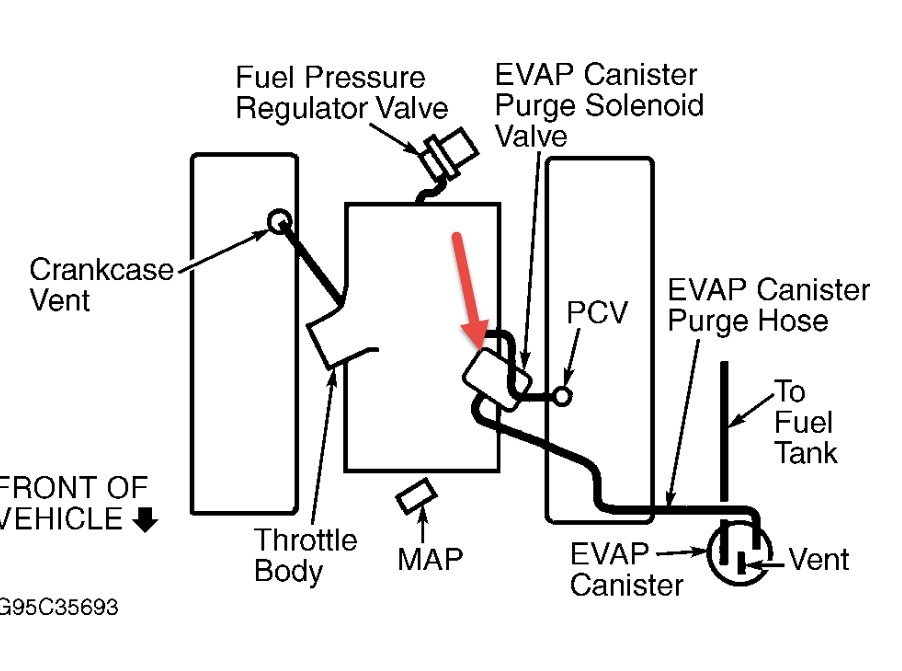 Fuel Pressure Regulator Valve

EVAP Canister Purge Solenoid Valve

Crankcase Vent

PCV

EVAP Canister Purge Hose

To Fuel Tank

FRONT OF VEHICLE

Throttle Body

MAP

EVAP Canister

Vent

G95C35693