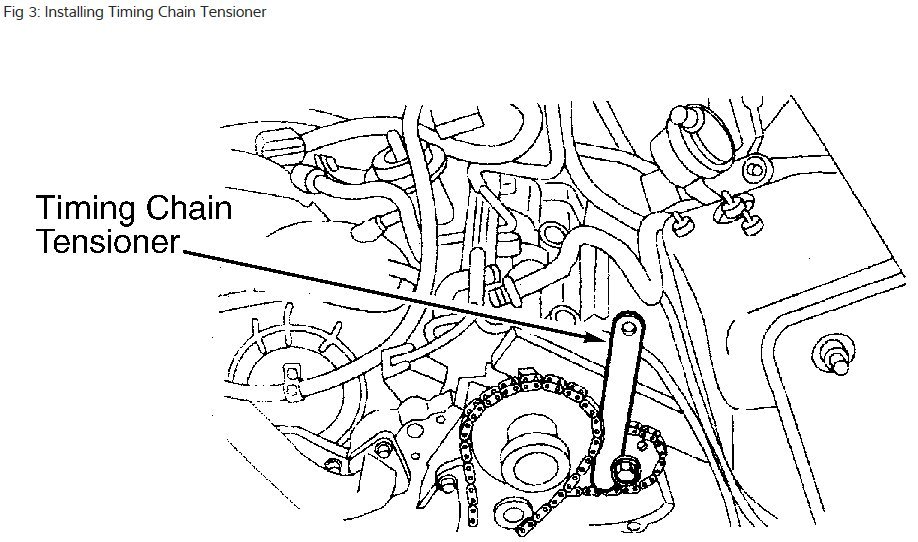 Fig 3: Installing Timing Chain Tensioner

Timing Chain Tensioner