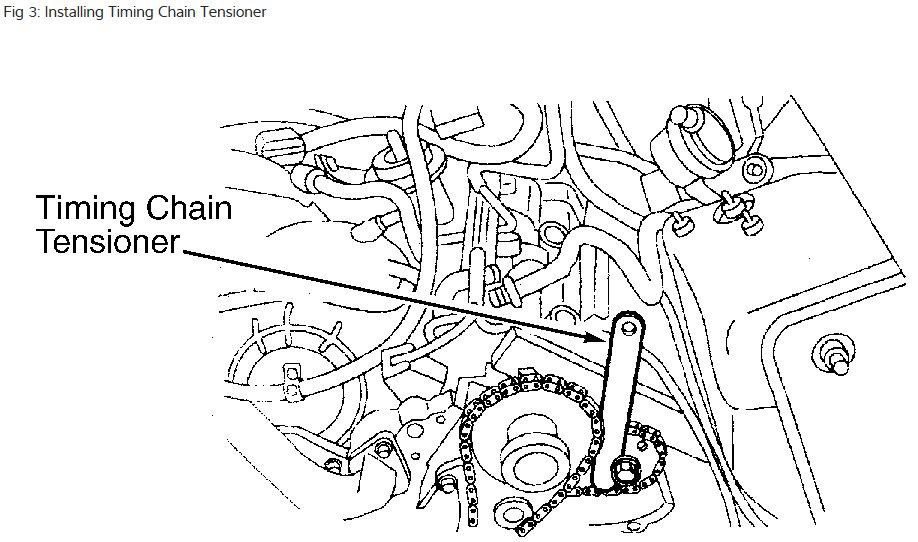 Fig 3: Installing Timing Chain Tensioner

Timing Chain Tensioner