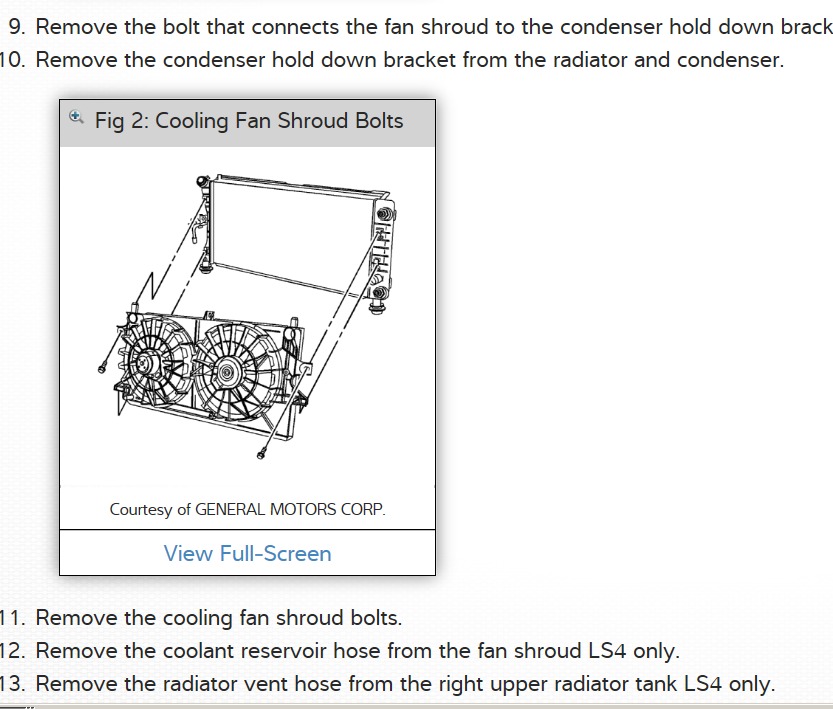 9. Remove the bolt that connects the fan shroud to the condenser hold down brack
10. Remove the condenser hold down bracket from the radiator and condenser.

Fig 2: Cooling Fan Shroud Bolts

Courtesy of GENERAL MOTORS CORP.

View Full-Screen

11. Remove the cooling fan shroud bolts.
12. Remove the coolant reservoir hose from the fan shroud LS4 only.
13. Remove the radiator vent hose from the right upper radiator tank LS4 only.