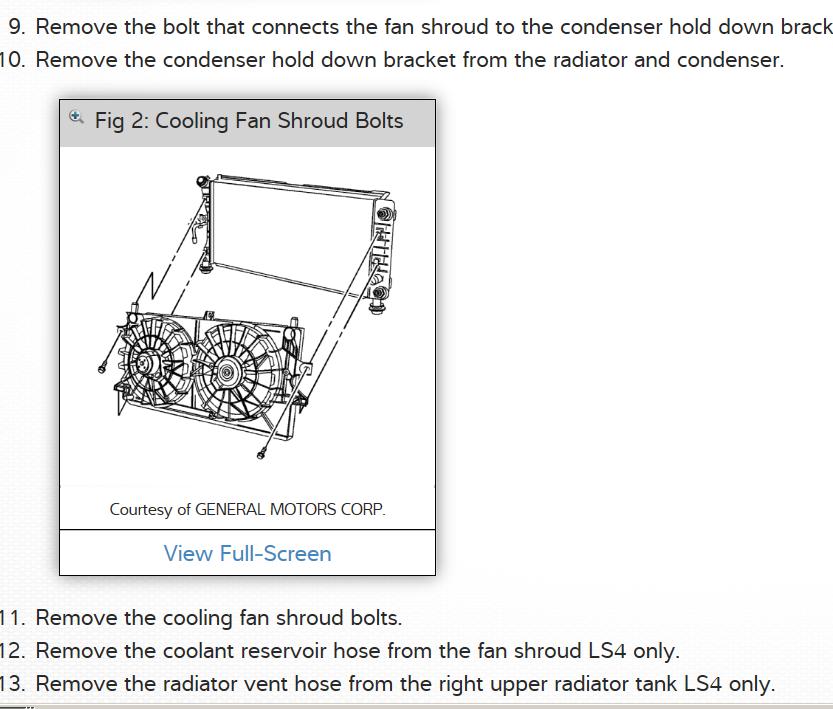 9. Remove the bolt that connects the fan shroud to the condenser hold down brack
10. Remove the condenser hold down bracket from the radiator and condenser.

Fig 2: Cooling Fan Shroud Bolts

Courtesy of GENERAL MOTORS CORP.

View Full-Screen

11. Remove the cooling fan shroud bolts.
12. Remove the coolant reservoir hose from the fan shroud LS4 only.
13. Remove the radiator vent hose from the right upper radiator tank LS4 only.