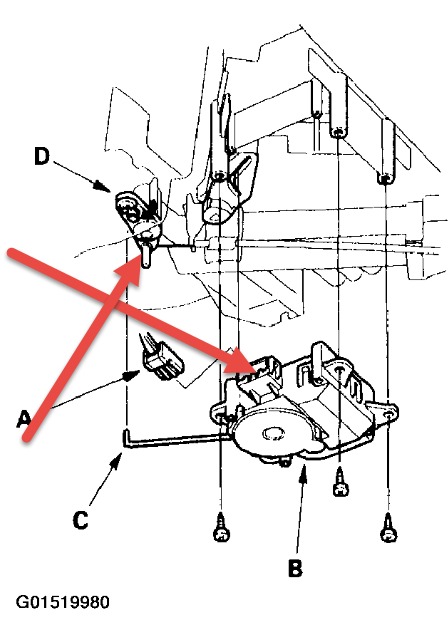 D

A

C

B

G01519980