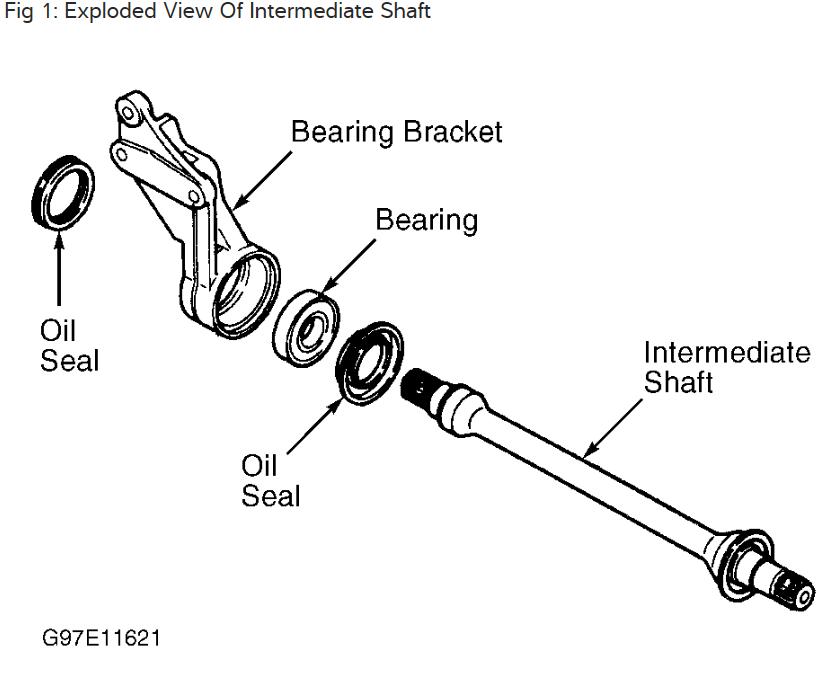 Fig 1: Exploded View Of Intermediate Shaft

Bearing Bracket

Bearing

Oil Seal

Intermediate Shaft

Oil Seal

G97E11621