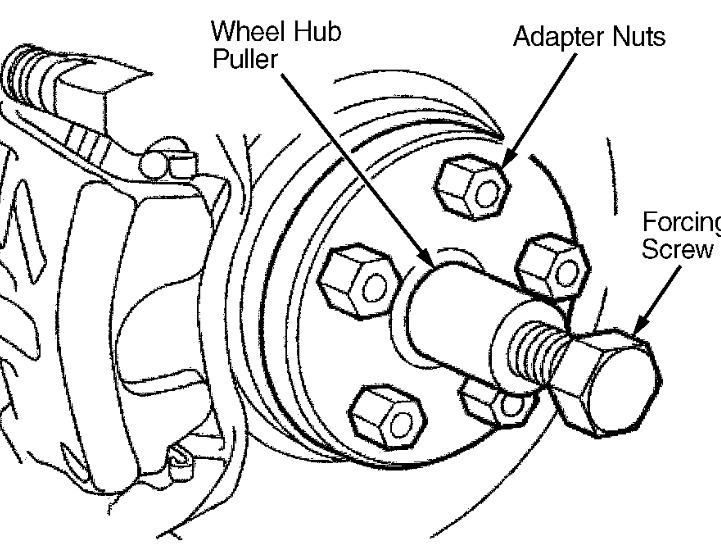 Wheel Hub Puller

Adapter Nuts

Forcing Screw