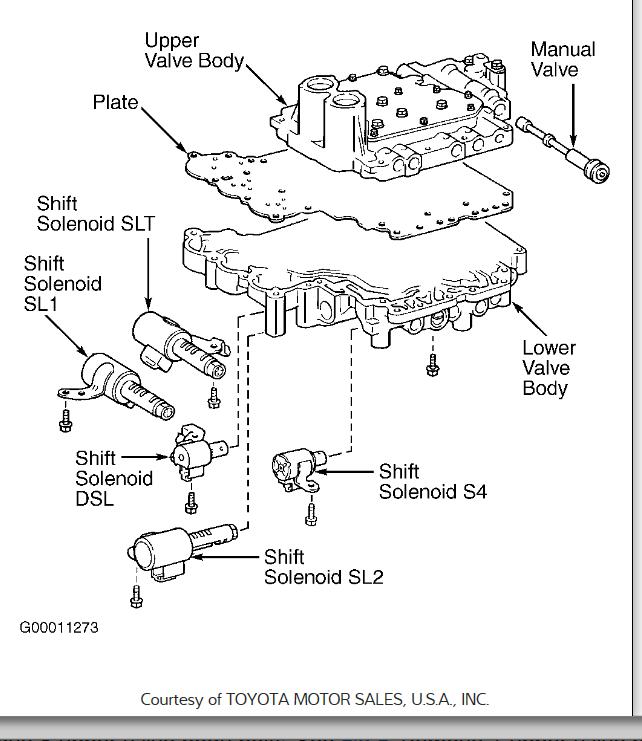 Upper Valve Body

Manual Valve

Plate

Shift Solenoid SLT

Shift Solenoid SL1

Lower Valve Body

Shift Solenoid DSL

Shift Solenoid S4

Shift Solenoid SL2

G00011273

Courtesy of TOYOTA MOTOR SALES, U.S.A., INC.