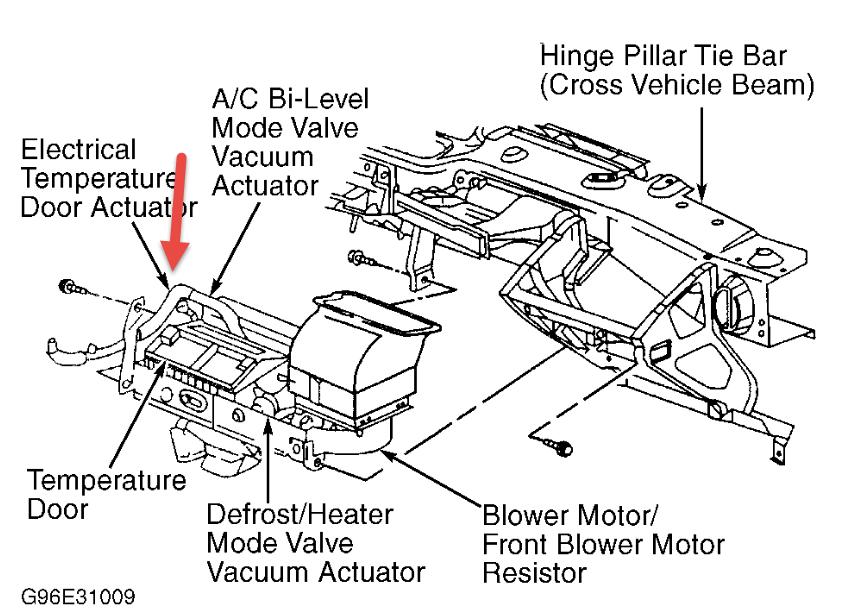 Hinge Pillar Tie Bar (Cross Vehicle Beam)

A/C Bi-Level Mode Valve Vacuum Actuator

Electrical Temperature Door Actuator

Temperature Door

Defrost/Heater Mode Valve Vacuum Actuator

Blower Motor/ Front Blower Motor Resistor

G96E31009