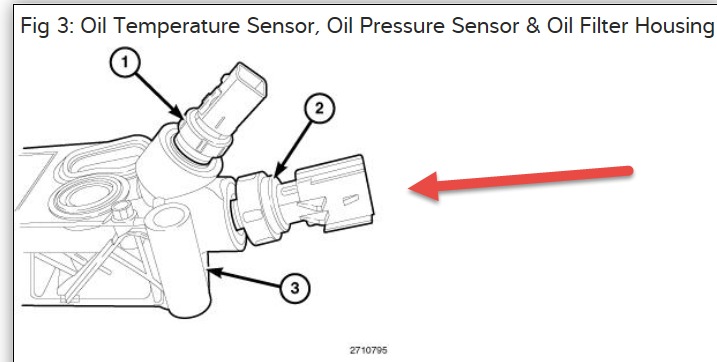 Fig 3: Oil Temperature Sensor, Oil Pressure Sensor & Oil Filter Housing

1

2

3

2710795