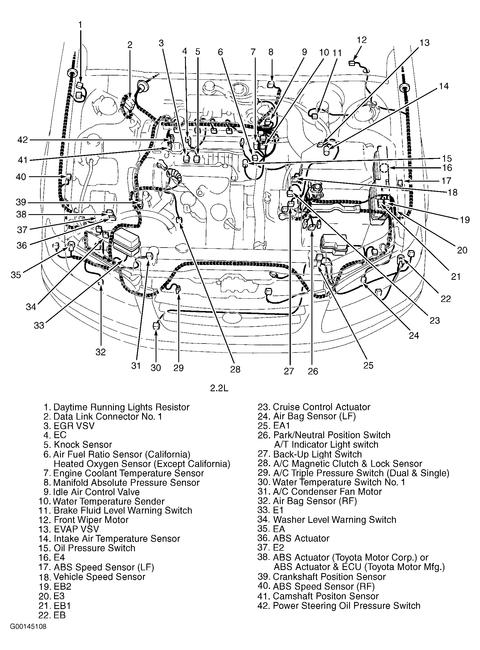 1 2 3 4 5 6 7 8 9 10 11 12 13 14 15 16 17 18 19 20 21 22 23 24 25 26 27 28 29 30 31 32 33 34 35 36 37 38 39 40 41 42

2.2L

1. Daytime Running Lights Resistor
2. Data Link Connector No. 1
3. EGR VSV
4. EC
5. Knock Sensor
6. Air Fuel Ratio Sensor (California) Heated Oxygen Sensor (Except California)
7. Engine Coolant Temperature Sensor
8. Manifold Absolute Pressure Sensor
9. Idle Air Control Valve
10. Water Temperature Sender
11. Brake Fluid Level Warning Switch
12. Front Wiper Motor
13. EVAP VSV
14. Intake Air Temperature Sensor
15. Oil Pressure Switch
16. E4
17. ABS Speed Sensor (LF)
18. Vehicle Speed Sensor
19. EB2
20. E3
21. EB1
22. EB
23. Cruise Control Actuator
24. Air Bag Sensor (LF)
25. EA1
26. Park/Neutral Position Switch A/T Indicator Light switch
27. Back-Up Light Switch
28. A/C Magnetic Clutch & Lock Sensor
29. A/C Triple Pressure Switch (Dual & Single)
30. Water Temperature Switch No. 1
31. A/C Condenser Fan Motor
32. Air Bag Sensor (RF)
33. E1
34. Washer Level Warning Switch
35. EA
36. ABS Actuator
37. E2
38. ABS Actuator (Toyota Motor Corp.) or ABS Actuator & ECU (Toyota Motor Mfg.)
39. Crankshaft Position Sensor
40. ABS Speed Sensor (RF)
41. Camshaft Positon Sensor
42. Power Steering Oil Pressure Switch

G00145108