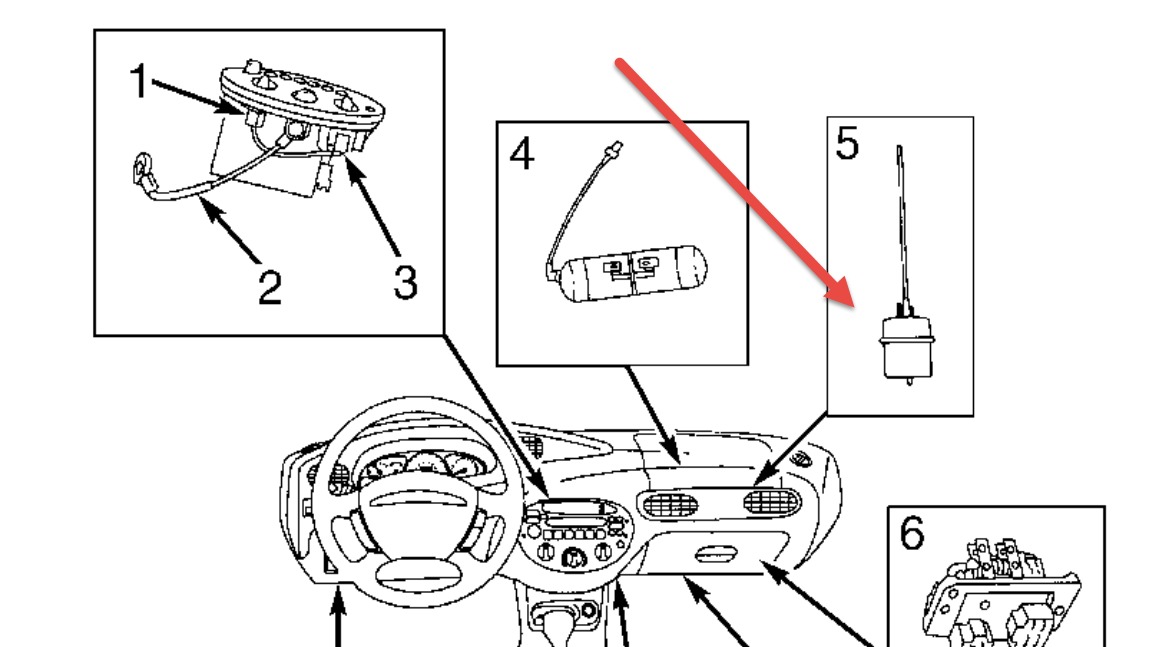 1
2
3
4
5
6