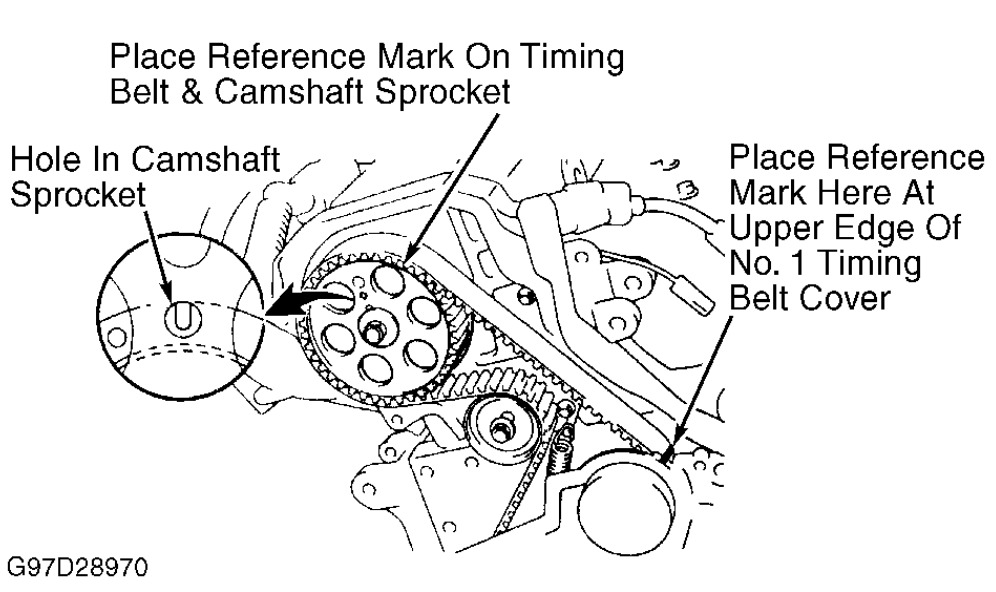 Place Reference Mark On Timing Belt & Camshaft Sprocket

Hole In Camshaft Sprocket

Place Reference Mark Here At Upper Edge Of No. 1 Timing Belt Cover

G97D28970