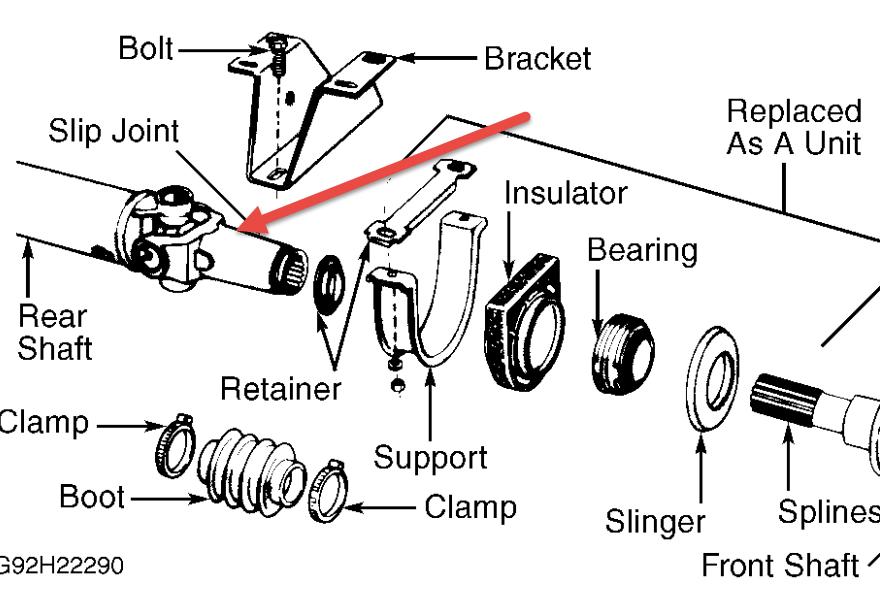 Bolt
Bracket
Slip Joint
Replaced As A Unit
Insulator
Bearing
Rear Shaft
Retainer
Clamp
Support
Boot
Clamp
Slinger
Splines
Front Shaft
G92H22290