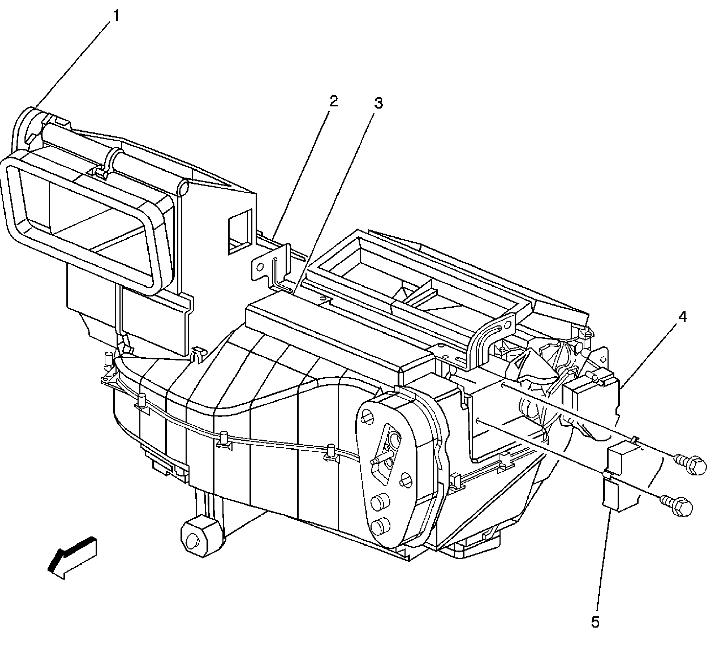 1
2
3
4
5