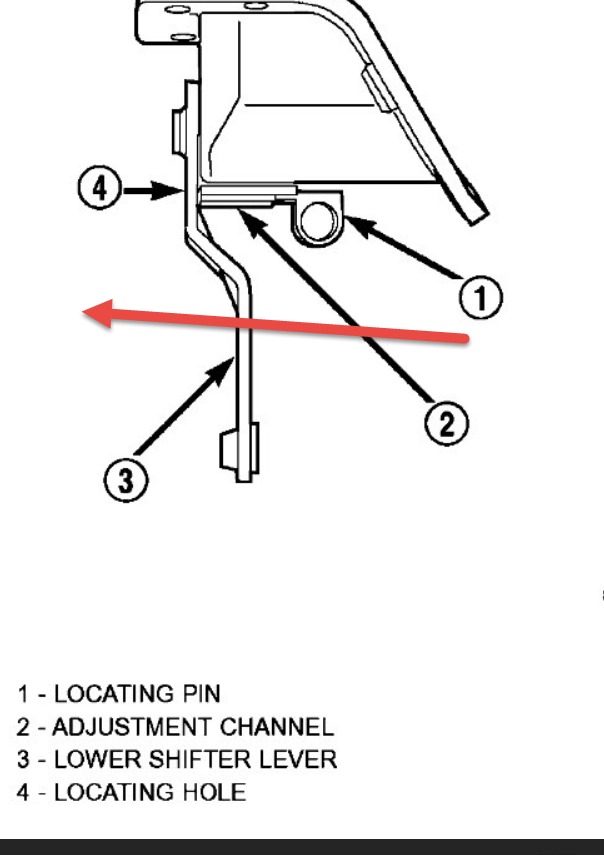 4

1

2

3

1 - LOCATING PIN
2 - ADJUSTMENT CHANNEL
3 - LOWER SHIFTER LEVER
4 - LOCATING HOLE