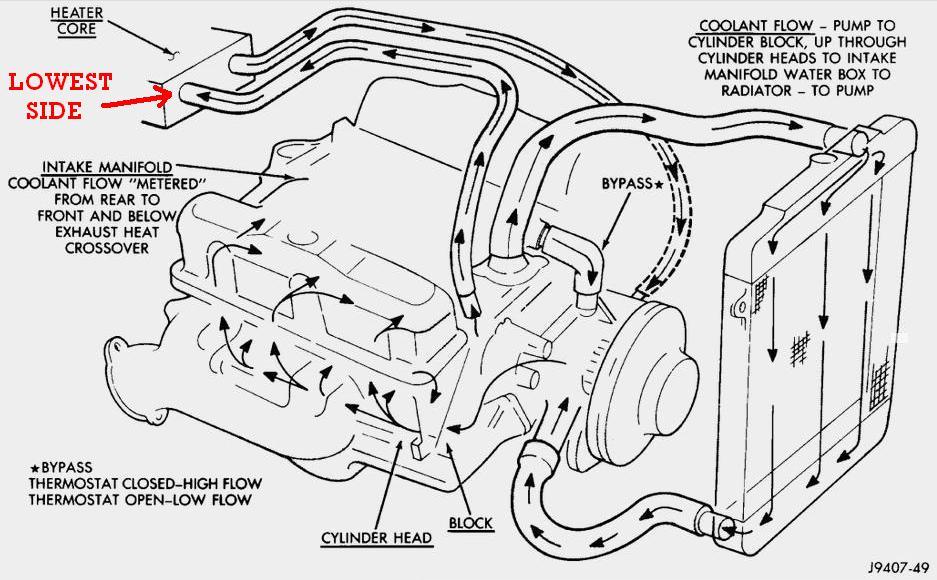 HEATER CORE

LOWEST SIDE

COOLANT FLOW – PUMP TO CYLINDER BLOCK, UP THROUGH CYLINDER HEADS TO INTAKE MANIFOLD WATER BOX TO RADIATOR – TO PUMP

INTAKE MANIFOLD COOLANT FLOW "METERED" FROM REAR TO FRONT AND BELOW EXHAUST HEAT CROSSOVER

BYPASS★

★BYPASS
THERMOSTAT CLOSED–HIGH FLOW
THERMOSTAT OPEN–LOW FLOW

CYLINDER HEAD

BLOCK

J9407-49