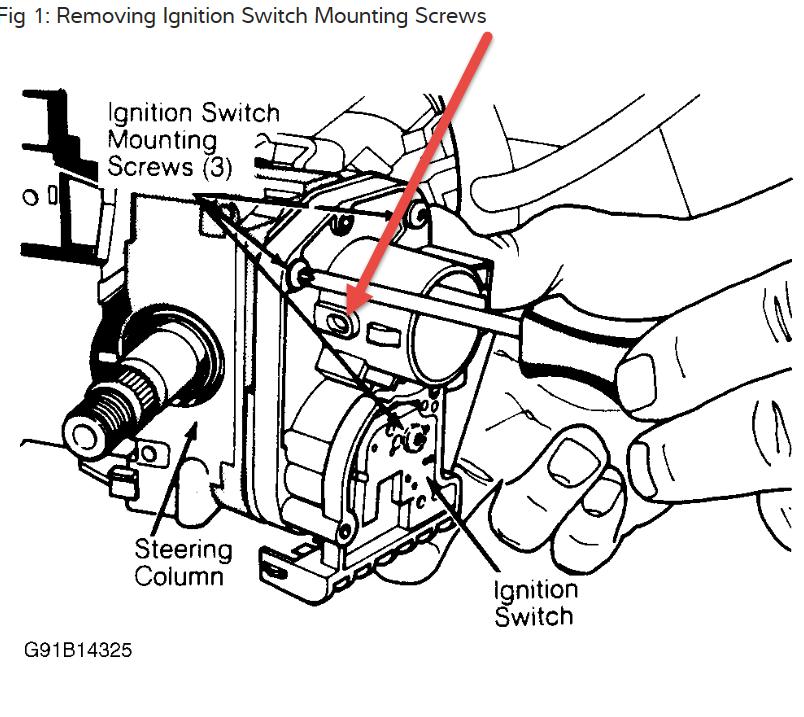 Fig 1: Removing Ignition Switch Mounting Screws

Ignition Switch Mounting Screws (3)

Steering Column

Ignition Switch

G91B14325