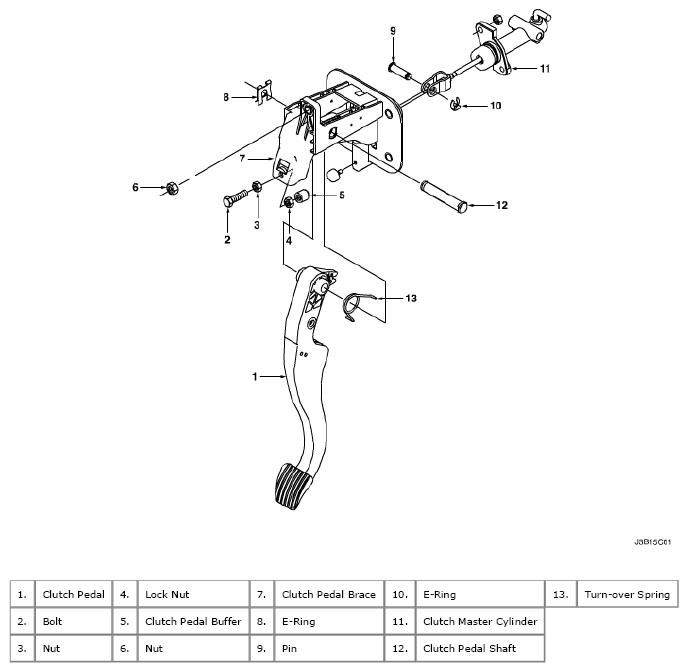 9
11
8
10
7
6
5
12
2
3
4
13
1

J3B15C01

| 1. | Clutch Pedal | 4. | Lock Nut | 7. | Clutch Pedal Brace | 10. | E-Ring | 13. | Turn-over Spring |
|---|---|---|---|---|---|---|---|---|---|
| 2. | Bolt | 5. | Clutch Pedal Buffer | 8. | E-Ring | 11. | Clutch Master Cylinder | | |
| 3. | Nut | 6. | Nut | 9. | Pin | 12. | Clutch Pedal Shaft | | |