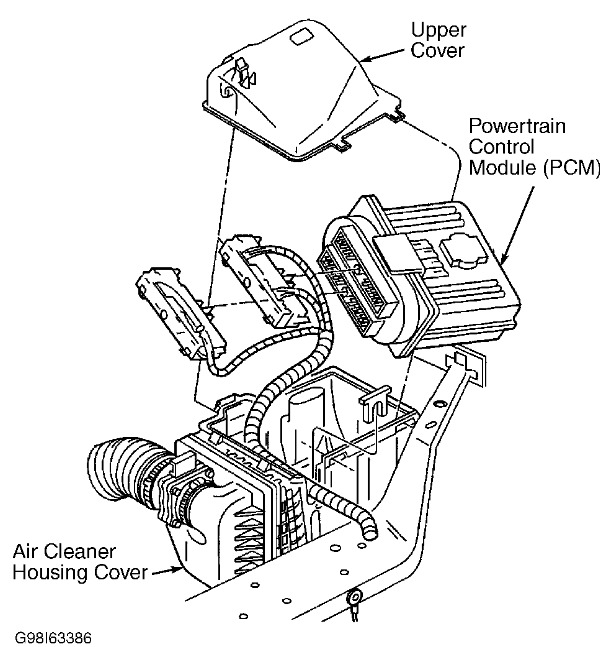 Upper Cover

Powertrain Control Module (PCM)

Air Cleaner Housing Cover

G98I63386