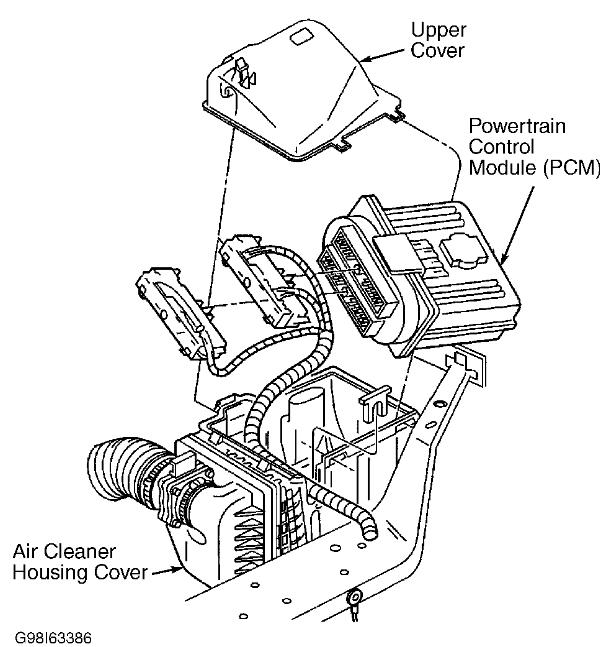 Upper Cover

Powertrain Control Module (PCM)

Air Cleaner Housing Cover

G98I63386