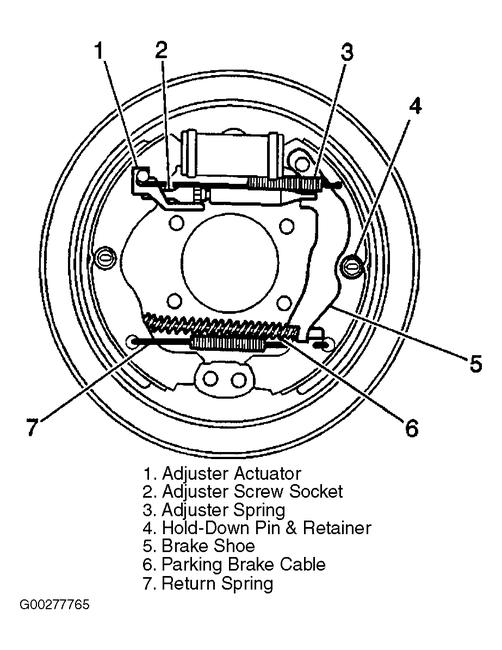 1
2
3
4
5
6
7

1. Adjuster Actuator
2. Adjuster Screw Socket
3. Adjuster Spring
4. Hold-Down Pin & Retainer
5. Brake Shoe
6. Parking Brake Cable
7. Return Spring

G00277765