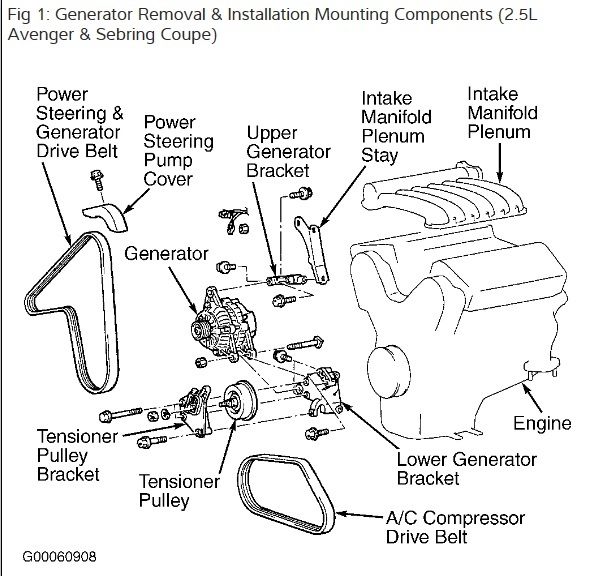 Fig 1: Generator Removal & Installation Mounting Components (2.5L Avenger & Sebring Coupe)

Power Steering & Generator Drive Belt

Power Steering Pump Cover

Upper Generator Bracket

Intake Manifold Plenum Stay

Intake Manifold Plenum

Generator

Engine

Tensioner Pulley Bracket

Tensioner Pulley

Lower Generator Bracket

A/C Compressor Drive Belt

G00060908