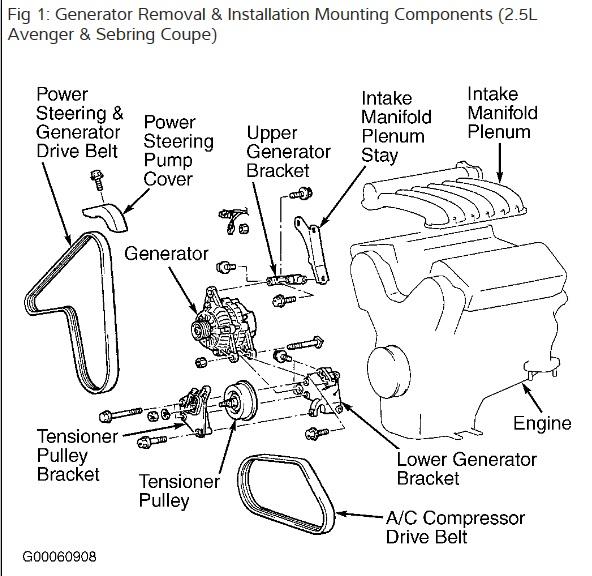 Fig 1: Generator Removal & Installation Mounting Components (2.5L Avenger & Sebring Coupe)

Power Steering & Generator Drive Belt

Power Steering Pump Cover

Upper Generator Bracket

Intake Manifold Plenum Stay

Intake Manifold Plenum

Generator

Engine

Tensioner Pulley Bracket

Tensioner Pulley

Lower Generator Bracket

A/C Compressor Drive Belt

G00060908