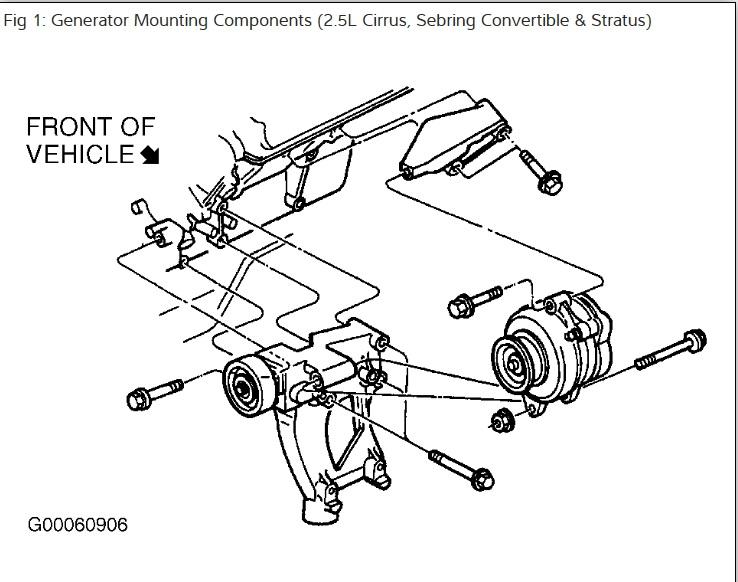 Fig 1: Generator Mounting Components (2.5L Cirrus, Sebring Convertible & Stratus)

FRONT OF VEHICLE

G00060906