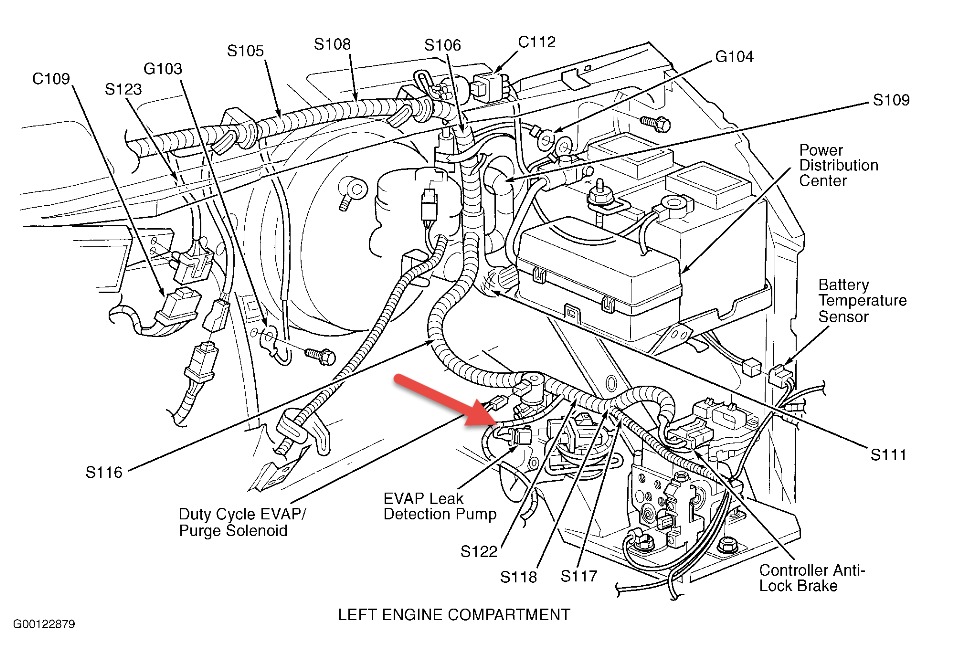 C109
S123
G103
S105
S108
S106
C112
G104
S109
Power Distribution Center
Battery Temperature Sensor
S111
S116
Duty Cycle EVAP/ Purge Solenoid
EVAP Leak Detection Pump
S122
S118
S117
Controller Anti-Lock Brake
LEFT ENGINE COMPARTMENT
G00122879