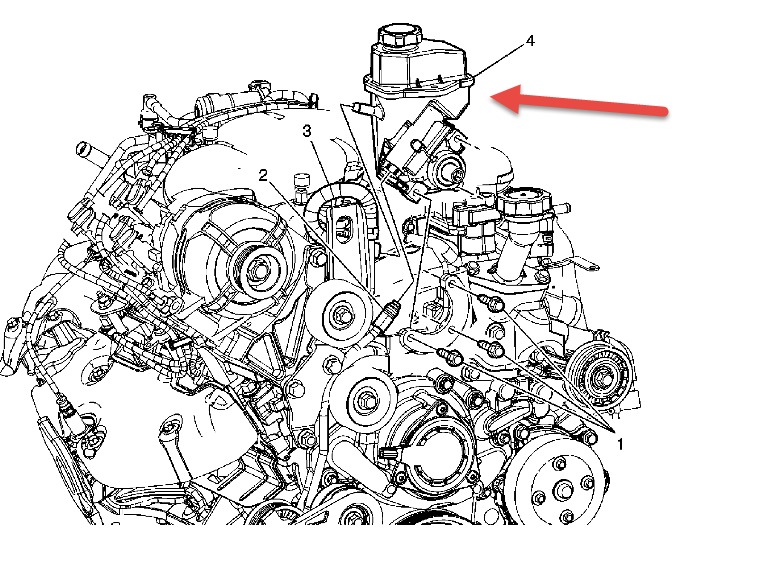 4
3
2
1