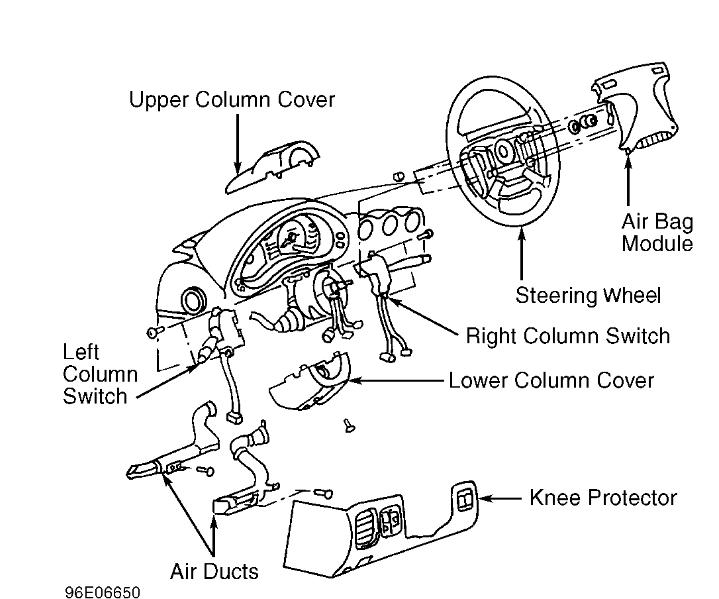 Upper Column Cover

Air Bag Module

Steering Wheel

Right Column Switch

Left Column Switch

Lower Column Cover

Knee Protector

Air Ducts

96E06650