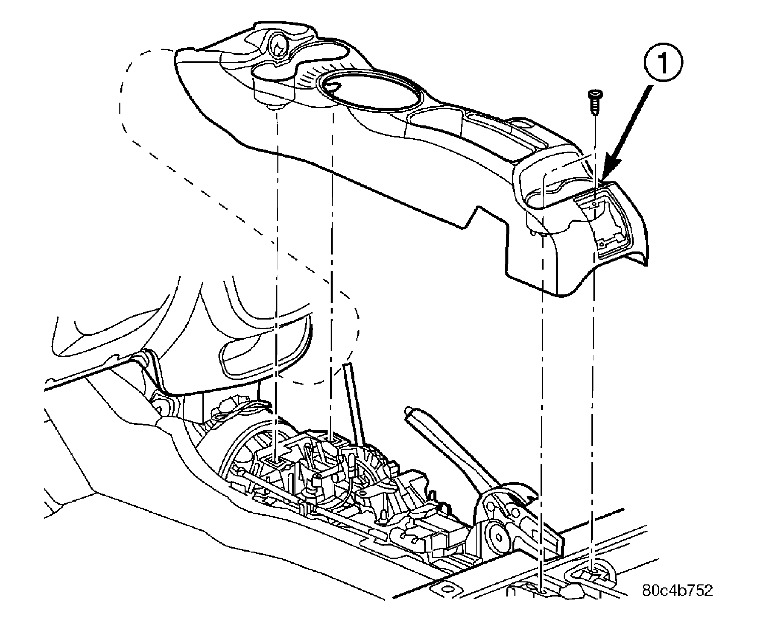 1

80c4b752