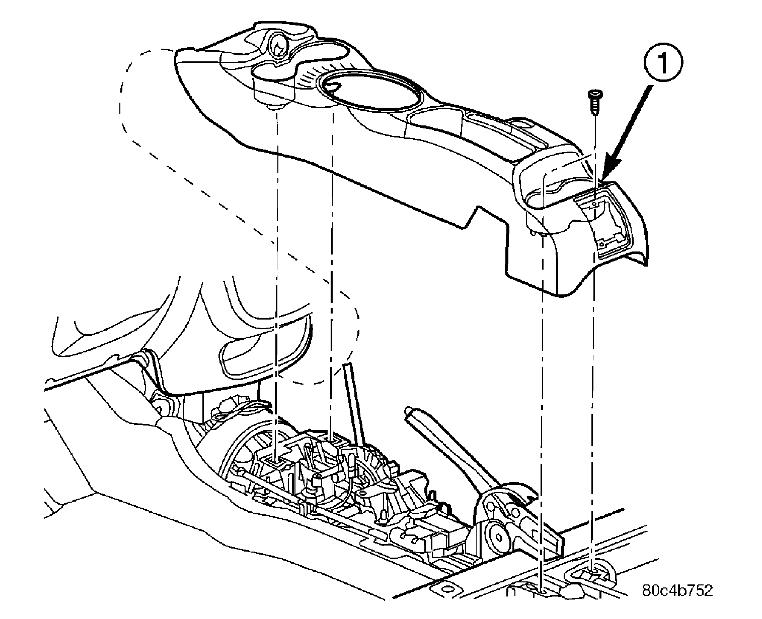 1

80c4b752