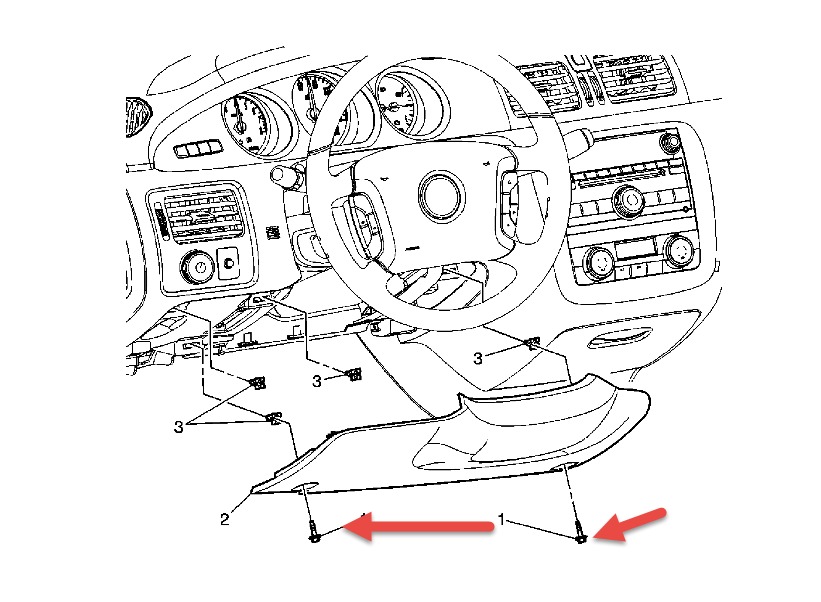 3
3
3
2
1