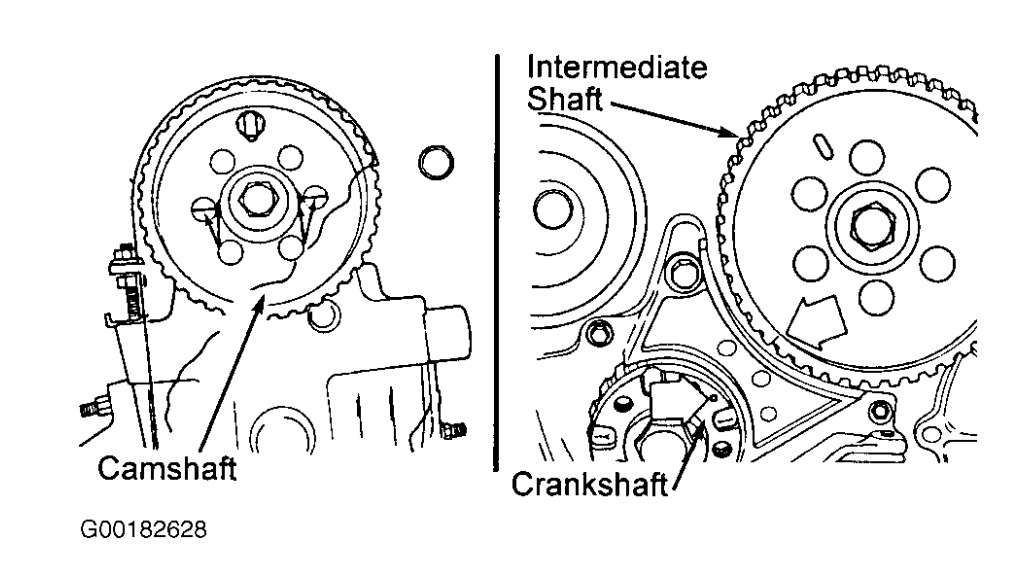 Camshaft

Intermediate Shaft

Crankshaft

G00182628