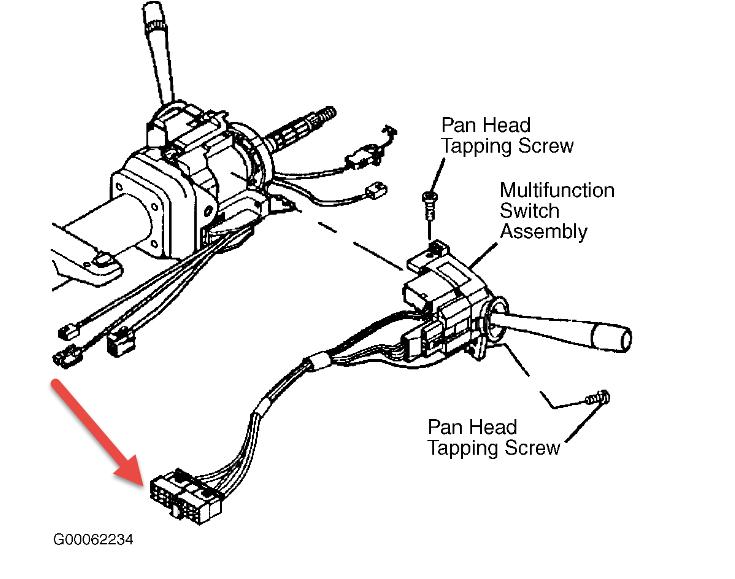 Pan Head Tapping Screw

Multifunction Switch Assembly

Pan Head Tapping Screw

G00062234