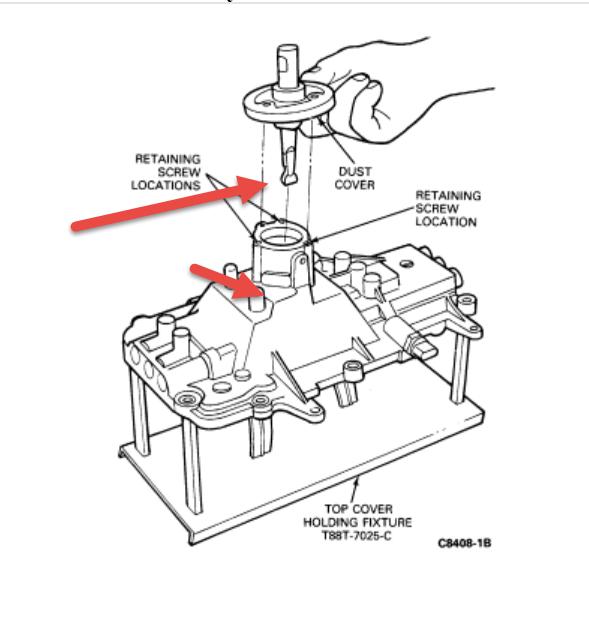 RETAINING SCREW LOCATIONS

DUST COVER

RETAINING SCREW LOCATION

TOP COVER HOLDING FIXTURE T88T-7025-C

C8408-1B