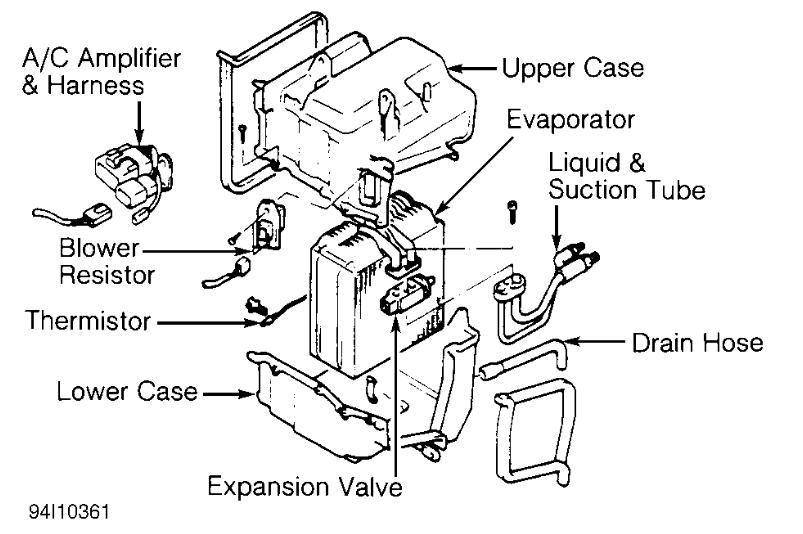 A/C Amplifier & Harness

Upper Case

Evaporator

Liquid & Suction Tube

Blower Resistor

Thermistor

Drain Hose

Lower Case

Expansion Valve

94I10361