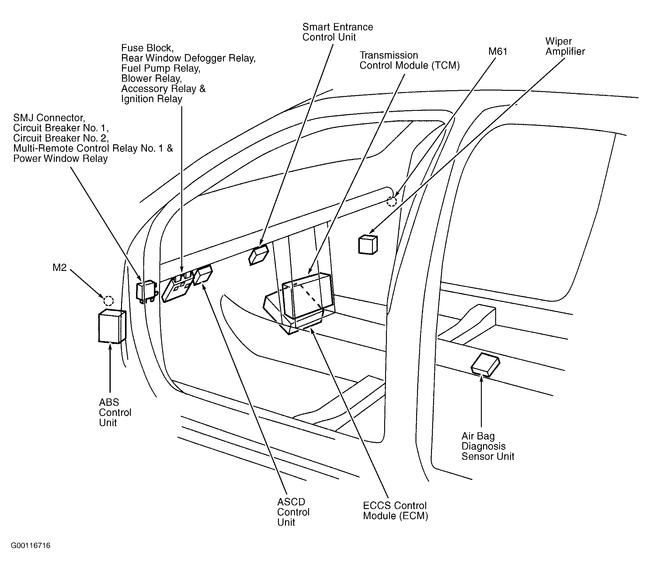 Smart Entrance Control Unit

Fuse Block, Rear Window Defogger Relay, Fuel Pump Relay, Blower Relay, Accessory Relay & Ignition Relay

Transmission Control Module (TCM)

M61

Wiper Amplifier

SMJ Connector, Circuit Breaker No. 1, Circuit Breaker No. 2, Multi-Remote Control Relay No. 1 & Power Window Relay

M2

ABS Control Unit

Air Bag Diagnosis Sensor Unit

ASCD Control Unit

ECCS Control Module (ECM)

G00116716