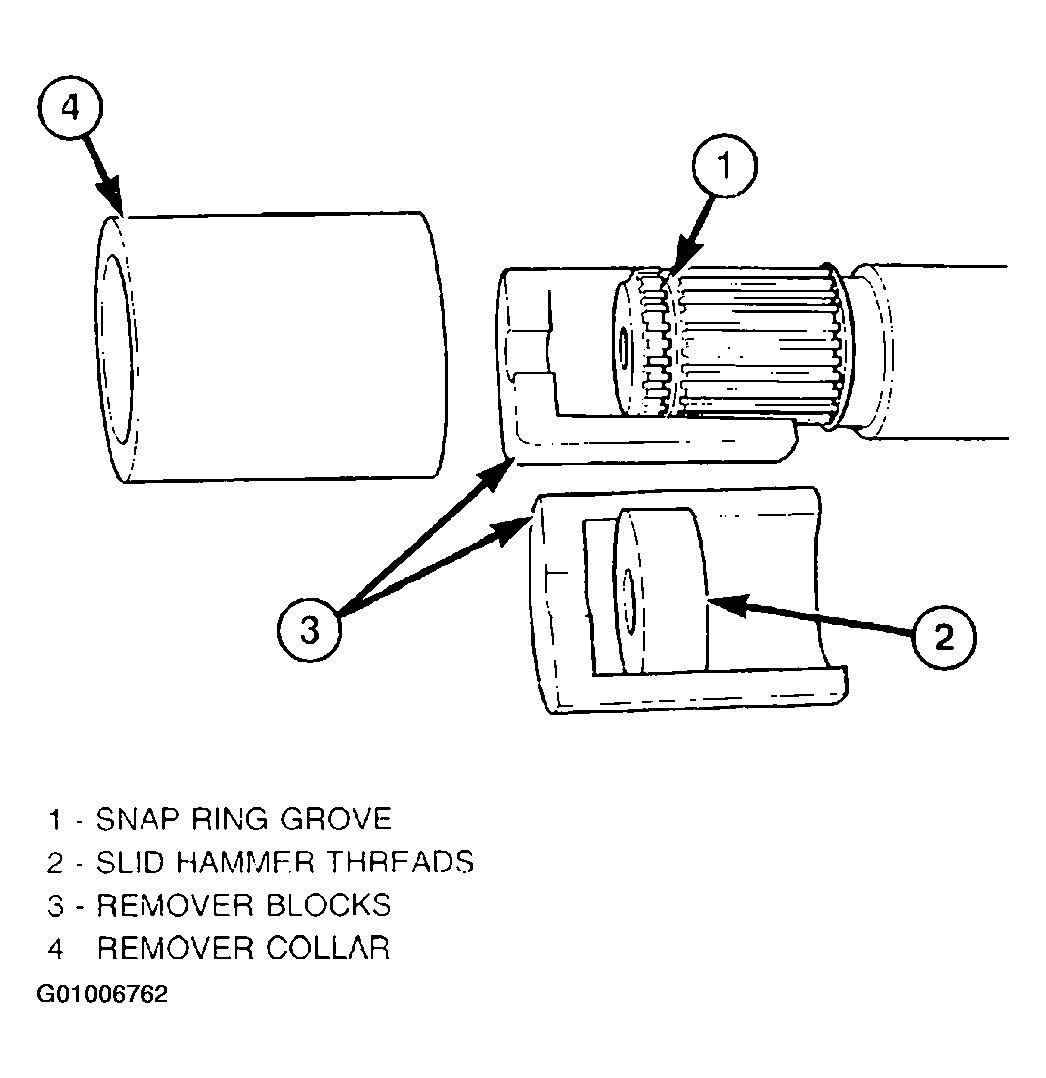 4

1

3

2

1 - SNAP RING GROVE
2 - SLID HAMMER THREADS
3 - REMOVER BLOCKS
4 REMOVER COLLAR

G01006762