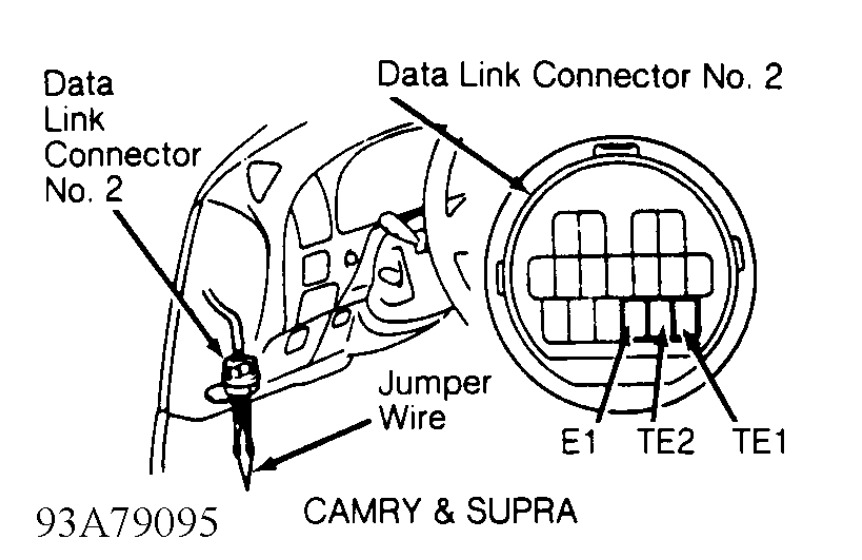 Data Link Connector No. 2

Data Link Connector No. 2

Jumper Wire

E1 TE2 TE1

93A79095

CAMRY & SUPRA