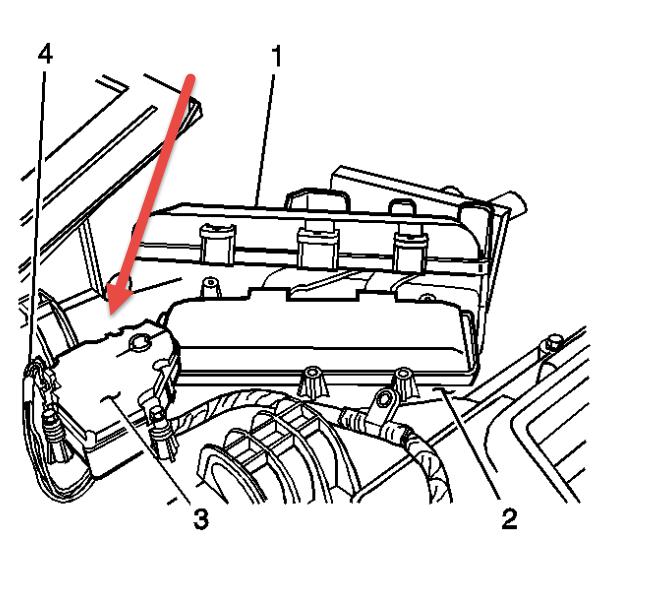 4
1
3
2