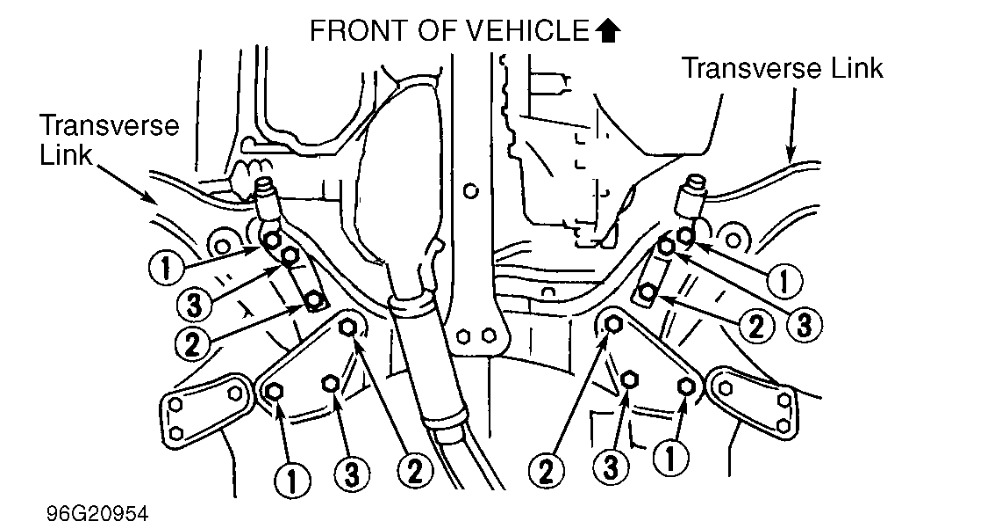 FRONT OF VEHICLE

Transverse Link

Transverse Link

1
3
2

1
2
3

1
3
2

2
3
1

96G20954