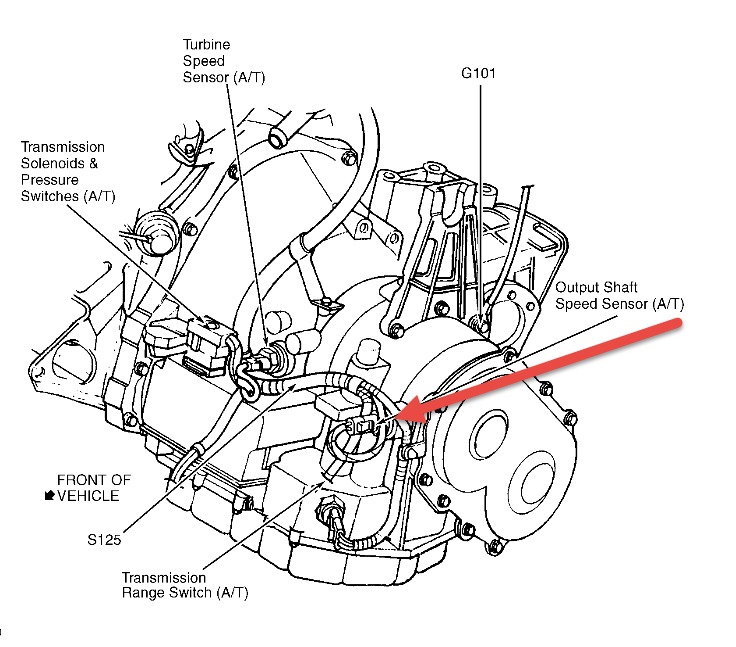 Turbine Speed Sensor (A/T)

G101

Transmission Solenoids & Pressure Switches (A/T)

Output Shaft Speed Sensor (A/T)

FRONT OF VEHICLE

S125

Transmission Range Switch (A/T)