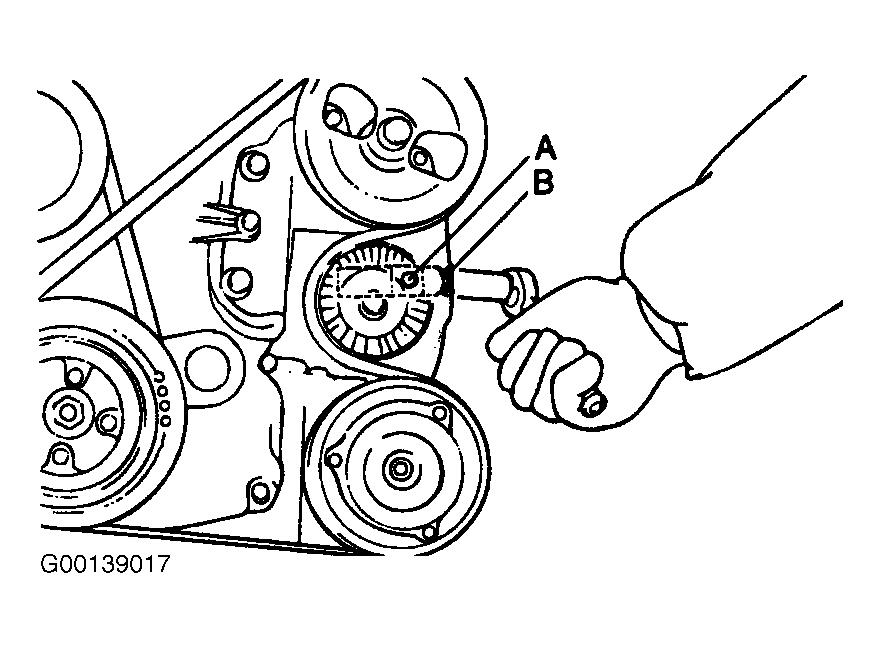 A
B
G00139017