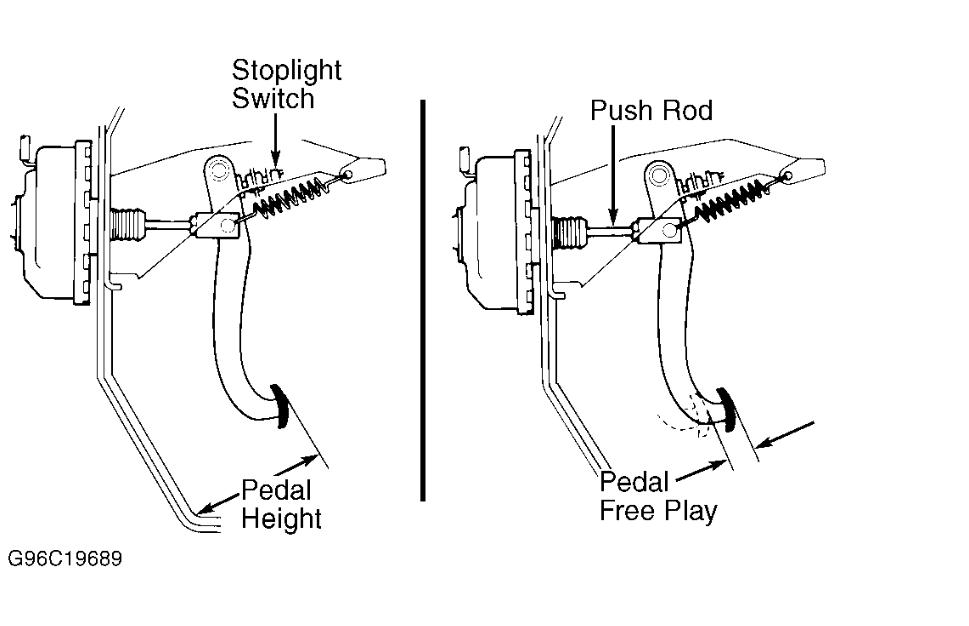 Stoplight Switch

Pedal Height

Push Rod

Pedal Free Play

G96C19689